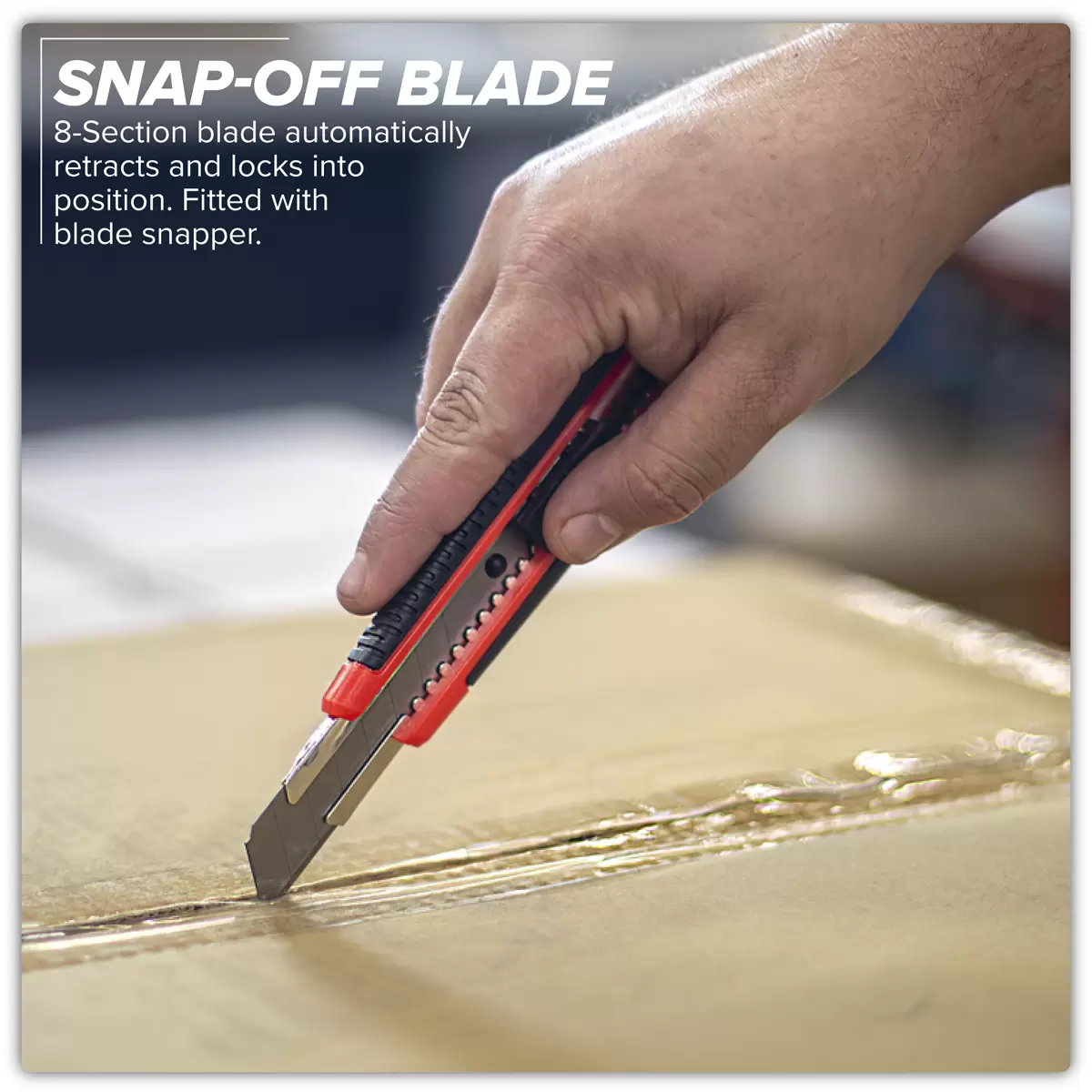 SNAP-OFF BLADE

8-Section blade automatically retracts and locks into position. Fitted with blade snapper.